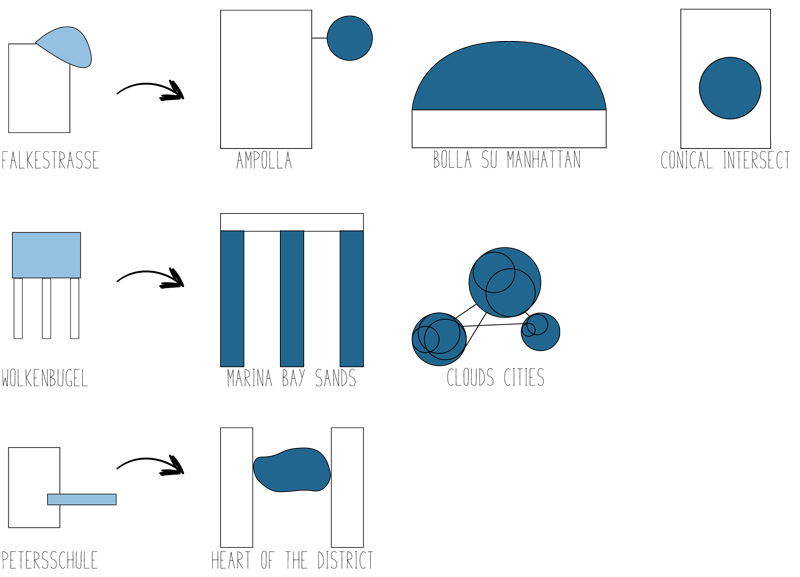 FALKESTRASSE

AMPOLLA

BOLLA SU MANHATTAN

CONICAL INTERSECT

WOLKENBUGEL

MARINA BAY SANDS

CLOUDS CITIES

PETERSSCHULE

HEART OF THE DISTRICT