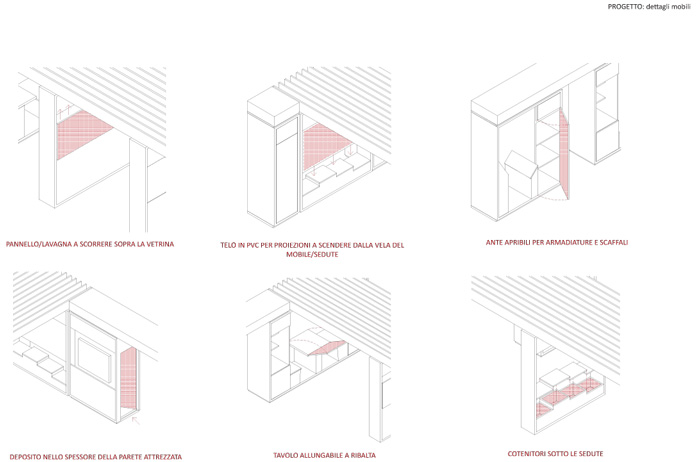 PROGETTO: dettagli mobili

PANNELLO/LAVAGNA A SCORRERE SOPRA LA VETRINA

TELO IN PVC PER PROIEZIONI A SCENDERE DALLA VELA DEL MOBILE/SEDUTE

ANTE APRIBILI PER ARMADIATURE E SCAFFALI

DEPOSITO NELLO SPESSORE DELLA PARETE ATTREZZATA

TAVOLO ALLUNGABILE A RIBALTA

COTENITORI SOTTO LE SEDUTE