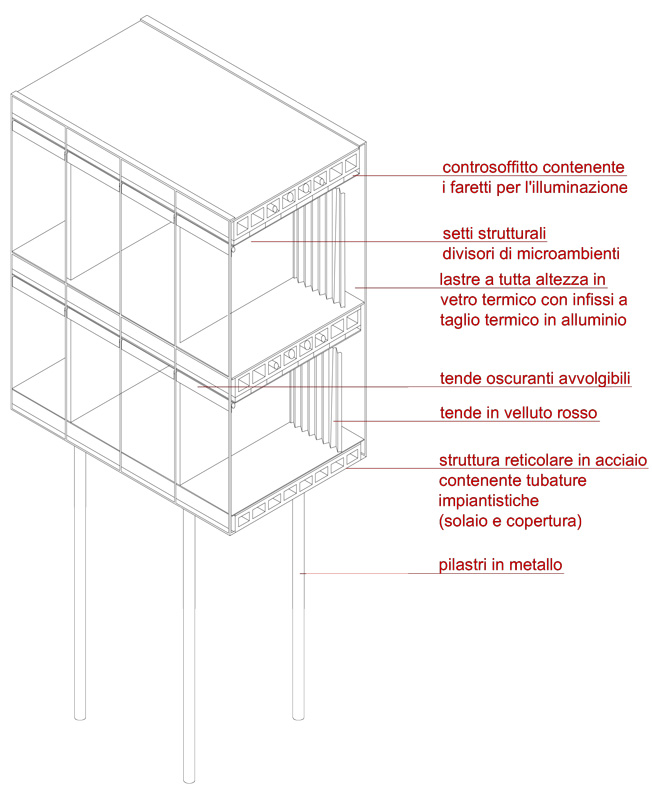 controsoffitto contenente
i faretti per l'illuminazione

setti strutturali
divisori di microambienti

lastre a tutta altezza in
vetro termico con infissi a
taglio termico in alluminio

tende oscuranti avvolgibili

tende in velluto rosso

struttura reticolare in acciaio
contenente tubature
impiantistiche
(solaio e copertura)

pilastri in metallo