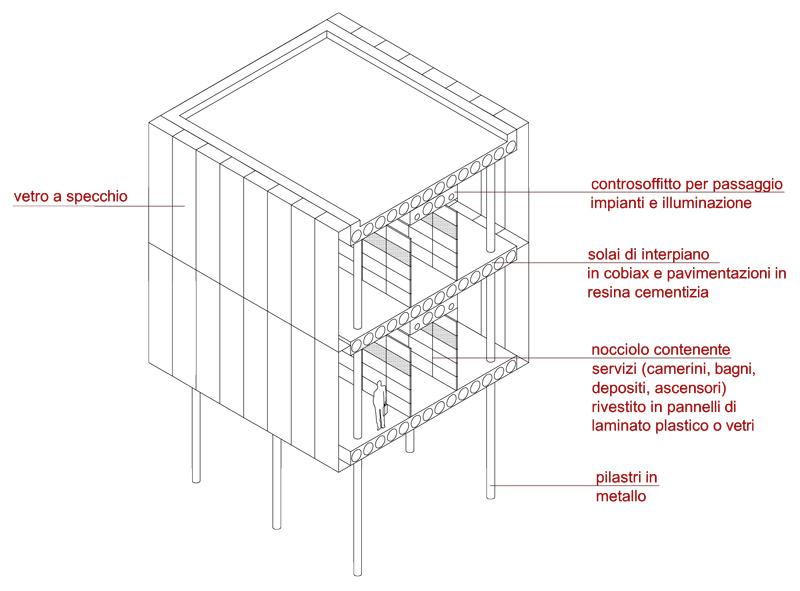 vetro a specchio

controsoffitto per passaggio impianti e illuminazione

solai di interpiano in cobiax e pavimentazioni in resina cementizia

nocciolo contenente servizi (camerini, bagni, depositi, ascensori) rivestito in pannelli di laminato plastico o vetri

pilastri in metallo