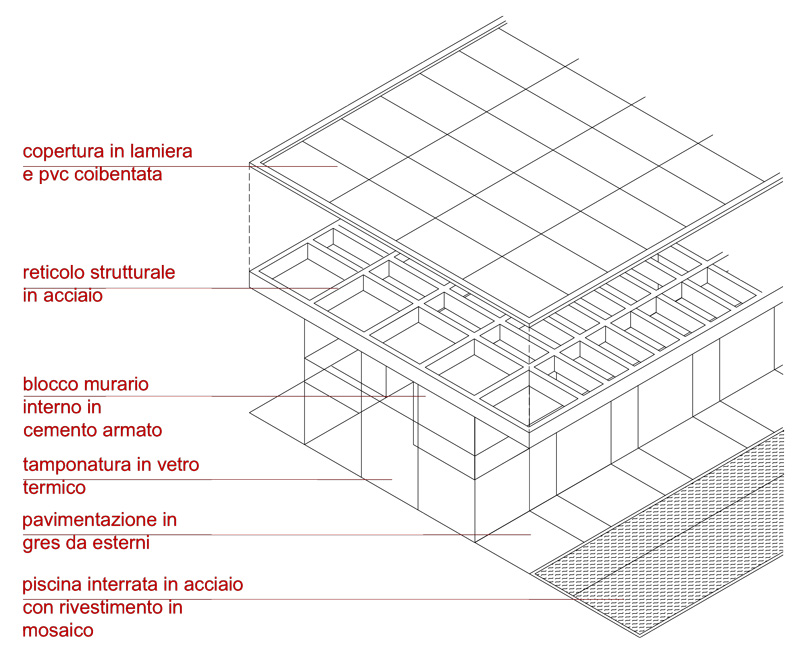 copertura in lamiera
e pvc coibentata

reticolo strutturale
in acciaio

blocco murario
interno in
cemento armato

tamponatura in vetro
termico

pavimentazione in
gres da esterni

piscina interrata in acciaio
con rivestimento in
mosaico